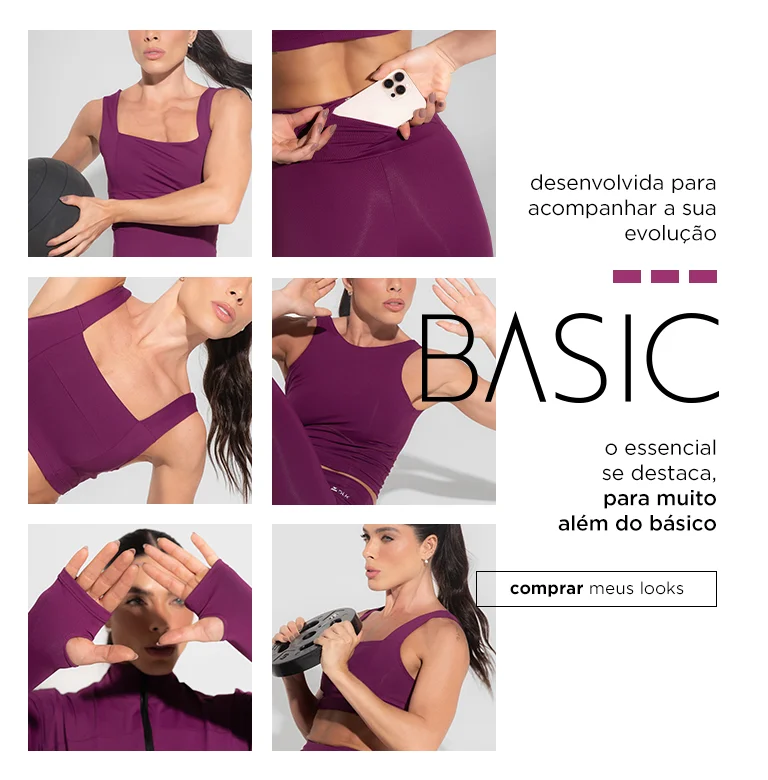 desenvolvida para acompanhar a sua evolução

BASIC

o essencial se destaca, para muito além do básico

comprar meus looks